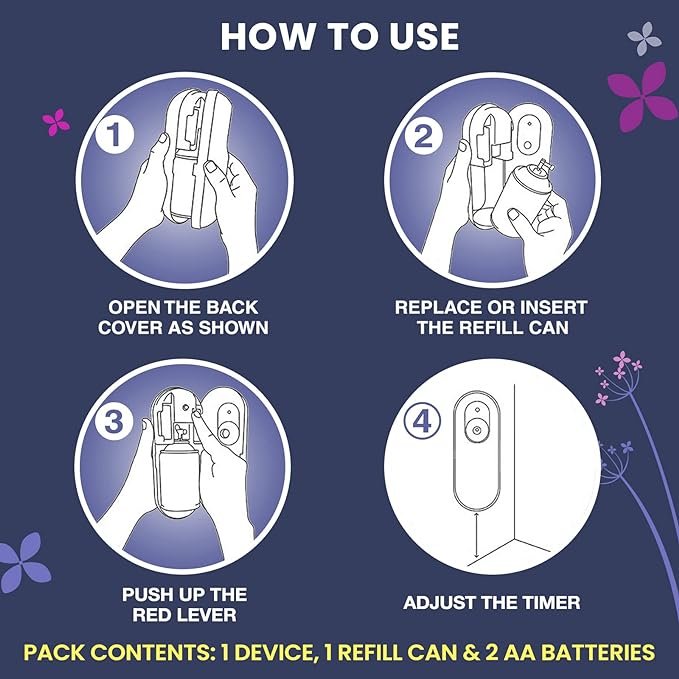 HOW TO USE

1

OPEN THE BACK COVER AS SHOWN

2

REPLACE OR INSERT THE REFILL CAN

3

PUSH UP THE RED LEVER

4

ADJUST THE TIMER

PACK CONTENTS: 1 DEVICE, 1 REFILL CAN & 2 AA BATTERIES